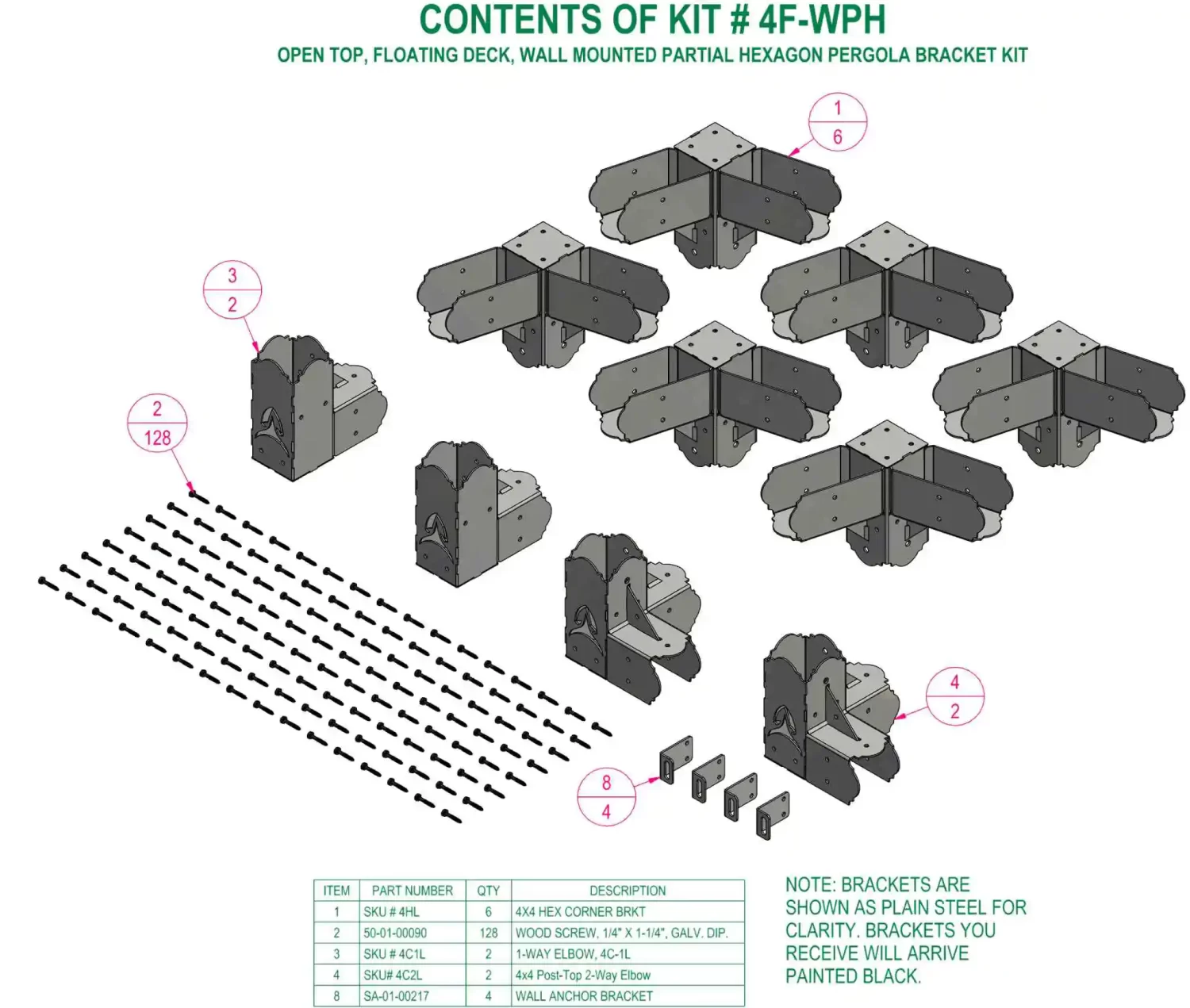 CONTENTS OF KIT # 4F-WPH

OPEN TOP, FLOATING DECK, WALL MOUNTED PARTIAL HEXAGON PERGOLA BRACKET KIT

1
6

3
2

2
128

4
2

8
4

| ITEM | PART NUMBER | QTY | DESCRIPTION |
|---|---|---|---|
| 1 | SKU # 4HL | 6 | 4X4 HEX CORNER BRKT |
| 2 | 50-01-00090 | 128 | WOOD SCREW, 1/4" X 1-1/4", GALV. DIP. |
| 3 | SKU # 4C1L | 2 | 1-WAY ELBOW, 4C-1L |
| 4 | SKU# 4C2L | 2 | 4x4 Post-Top 2-Way Elbow |
| 8 | SA-01-00217 | 4 | WALL ANCHOR BRACKET |

NOTE: BRACKETS ARE SHOWN AS PLAIN STEEL FOR CLARITY. BRACKETS YOU RECEIVE WILL ARRIVE PAINTED BLACK.