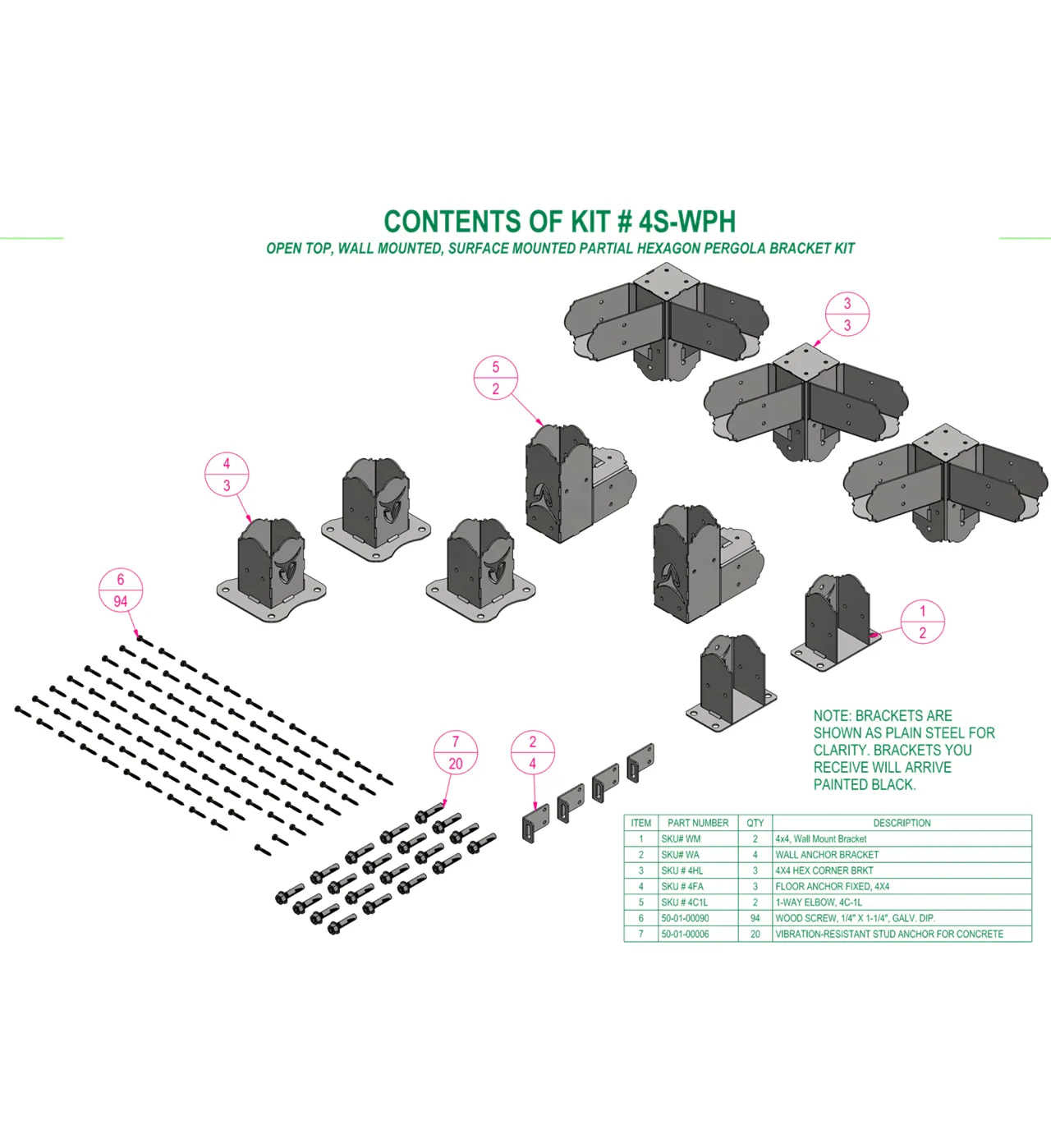 CONTENTS OF KIT # 4S-WPH
OPEN TOP, WALL MOUNTED, SURFACE MOUNTED PARTIAL HEXAGON PERGOLA BRACKET KIT

3
3

5
2

4
3

6
94

1
2

7
20

2
4

NOTE: BRACKETS ARE SHOWN AS PLAIN STEEL FOR CLARITY. BRACKETS YOU RECEIVE WILL ARRIVE PAINTED BLACK.

| ITEM | PART NUMBER | QTY | DESCRIPTION |
|---|---|---|---|
| 1 | SKU# WM | 2 | 4x4, Wall Mount Bracket |
| 2 | SKU# WA | 4 | WALL ANCHOR BRACKET |
| 3 | SKU # 4HL | 3 | 4X4 HEX CORNER BRKT |
| 4 | SKU # 4FA | 3 | FLOOR ANCHOR FIXED, 4X4 |
| 5 | SKU # 4C1L | 2 | 1-WAY ELBOW, 4C-1L |
| 6 | 50-01-00090 | 94 | WOOD SCREW, 1/4" X 1-1/4", GALV. DIP. |
| 7 | 50-01-00006 | 20 | VIBRATION-RESISTANT STUD ANCHOR FOR CONCRETE |