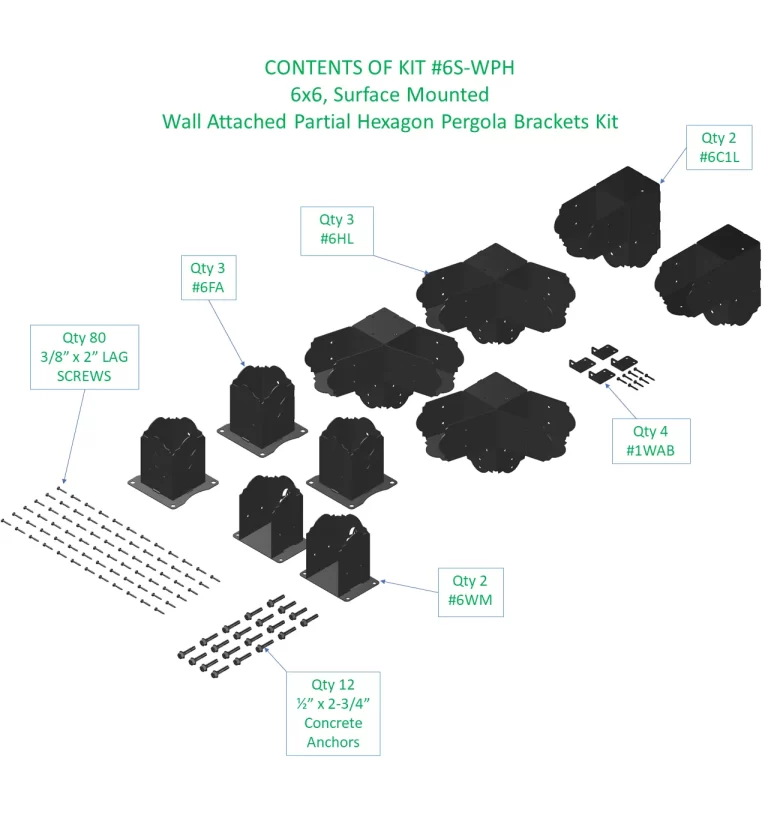 CONTENTS OF KIT #6S-WPH
6x6, Surface Mounted
Wall Attached Partial Hexagon Pergola Brackets Kit

Qty 2
#6C1L

Qty 3
#6HL

Qty 3
#6FA

Qty 80
3/8" x 2" LAG
SCREWS

Qty 4
#1WAB

Qty 2
#6WM

Qty 12
½" x 2-3/4"
Concrete
Anchors