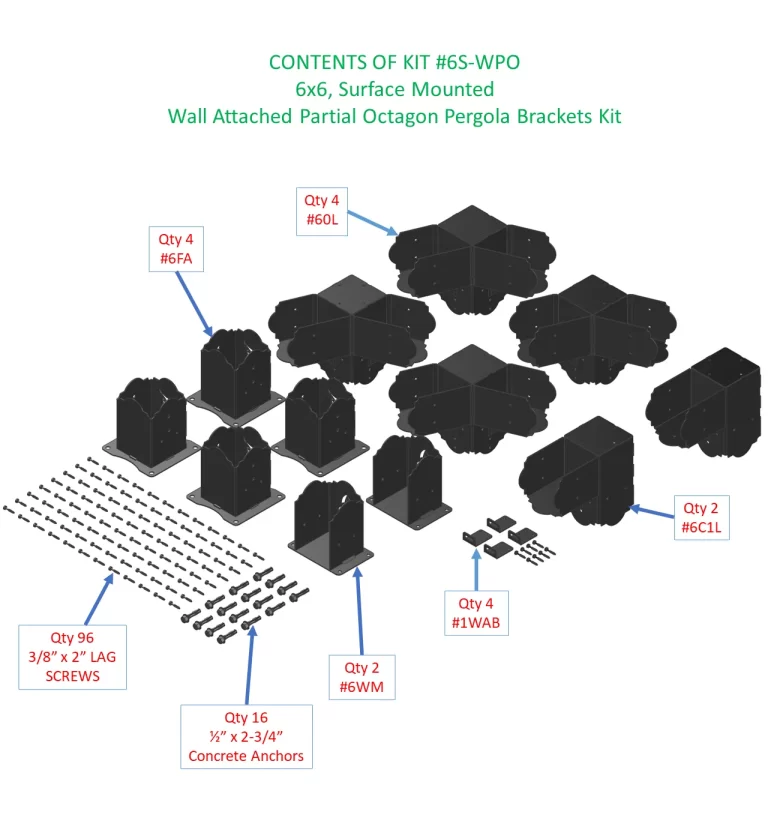 CONTENTS OF KIT #6S-WPO
6x6, Surface Mounted
Wall Attached Partial Octagon Pergola Brackets Kit

Qty 4
#60L

Qty 4
#6FA

Qty 2
#6C1L

Qty 4
#1WAB

Qty 96
3/8" x 2" LAG SCREWS

Qty 2
#6WM

Qty 16
½" x 2-3/4"
Concrete Anchors