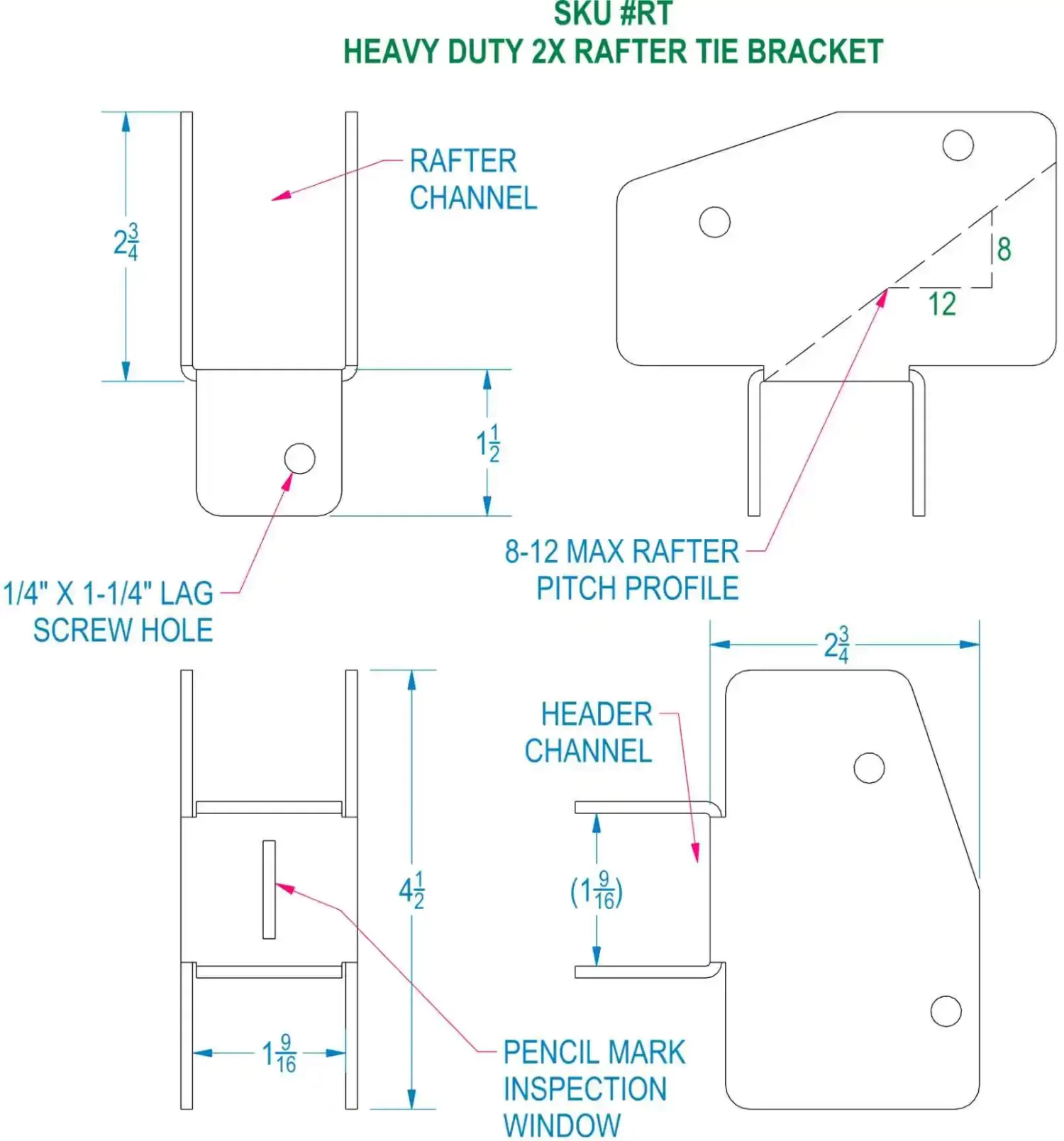 SKU #RT
HEAVY DUTY 2X RAFTER TIE BRACKET

$2\frac{3}{4}$

RAFTER CHANNEL

8

12

$1\frac{1}{2}$

8-12 MAX RAFTER PITCH PROFILE

1/4" X 1-1/4" LAG SCREW HOLE

$2\frac{3}{4}$

HEADER CHANNEL

$4\frac{1}{2}$

$(1\frac{9}{16})$

$1\frac{9}{16}$

PENCIL MARK INSPECTION WINDOW