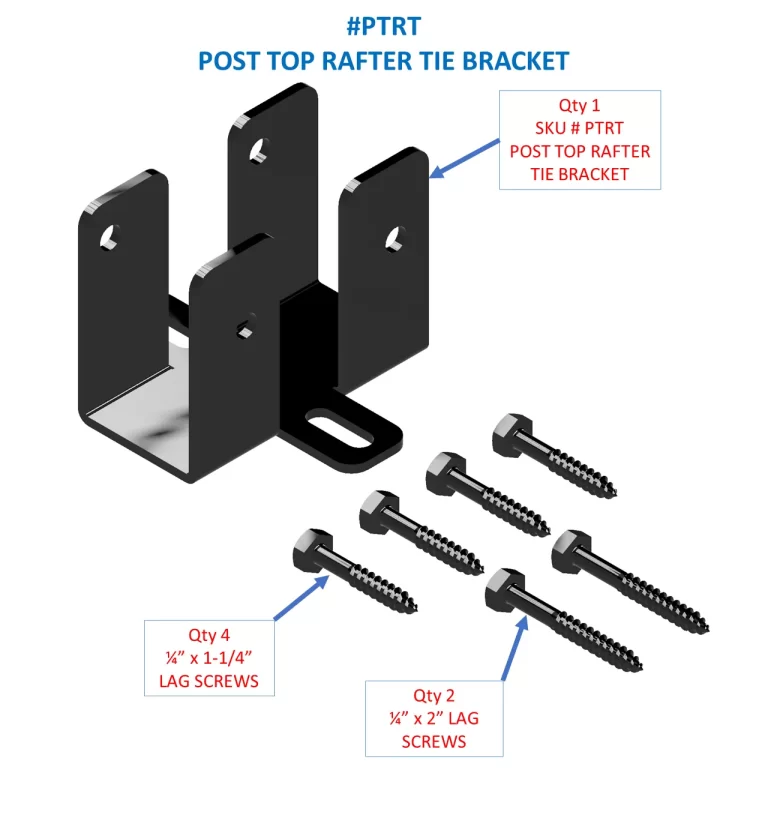 #PTRT
POST TOP RAFTER TIE BRACKET

Qty 1
SKU # PTRT
POST TOP RAFTER
TIE BRACKET

Qty 4
¼” x 1-1/4”
LAG SCREWS

Qty 2
¼” x 2” LAG
SCREWS