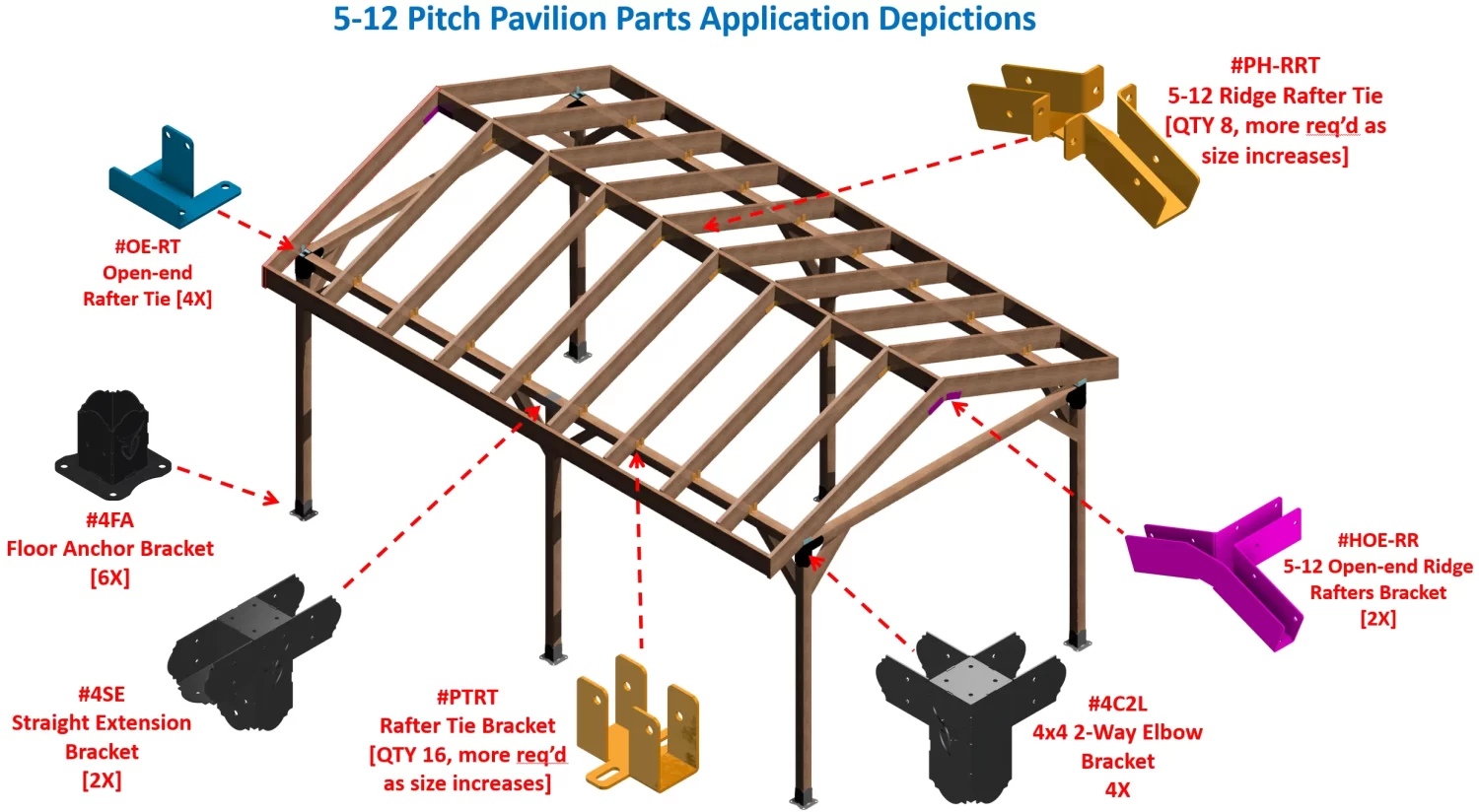 5-12 Pitch Pavilion Parts Application Depictions

#PH-RRT
5-12 Ridge Rafter Tie
[QTY 8, more req'd as size increases]

#OE-RT
Open-end
Rafter Tie [4X]

#4FA
Floor Anchor Bracket
[6X]

#HOE-RR
5-12 Open-end Ridge Rafters Bracket
[2X]

#4SE
Straight Extension Bracket
[2X]

#PTRT
Rafter Tie Bracket
[QTY 16, more req'd as size increases]

#4C2L
4x4 2-Way Elbow Bracket
4X