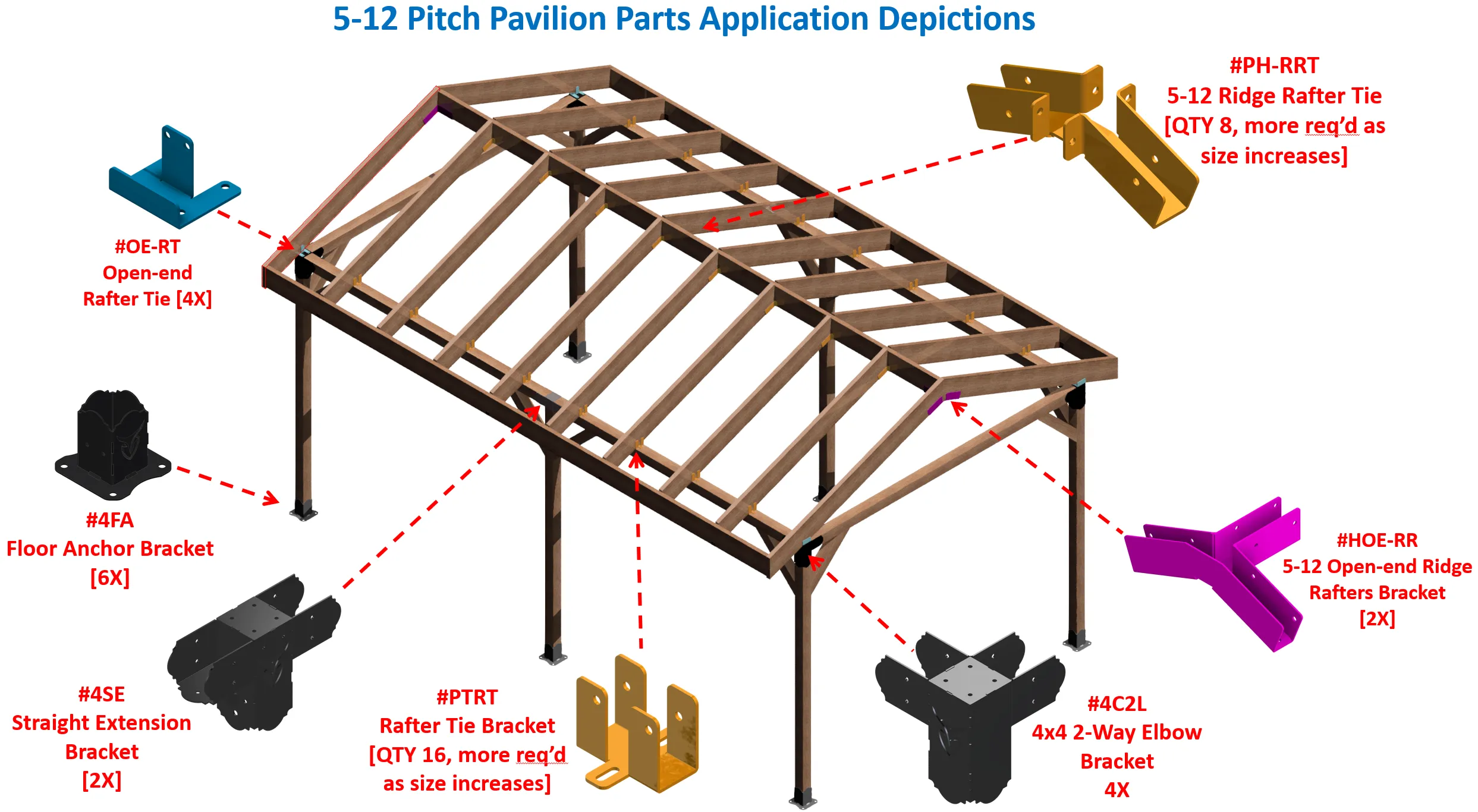 5-12 Pitch Pavilion Parts Application Depictions

#PH-RRT
5-12 Ridge Rafter Tie
[QTY 8, more req'd as size increases]

#OE-RT
Open-end
Rafter Tie [4X]

#4FA
Floor Anchor Bracket
[6X]

#HOE-RR
5-12 Open-end Ridge
Rafters Bracket
[2X]

#4SE
Straight Extension
Bracket
[2X]

#PTRT
Rafter Tie Bracket
[QTY 16, more req'd as size increases]

#4C2L
4x4 2-Way Elbow
Bracket
4X