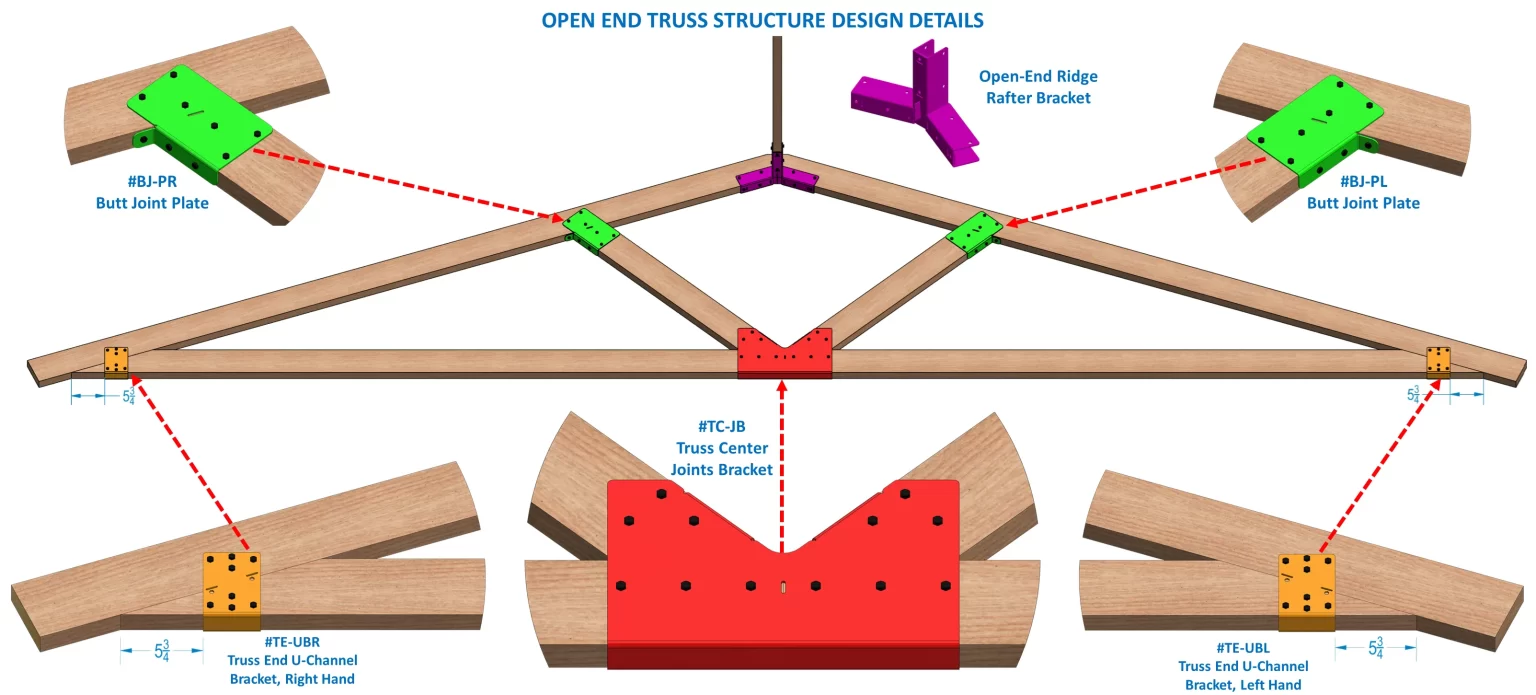 OPEN END TRUSS STRUCTURE DESIGN DETAILS

Open-End Ridge Rafter Bracket

#BJ-PR
Butt Joint Plate

#BJ-PL
Butt Joint Plate

$5\frac{3}{4}$

$5\frac{3}{4}$

#TC-JB
Truss Center Joints Bracket

$5\frac{3}{4}$

#TE-UBR
Truss End U-Channel Bracket, Right Hand

#TE-UBL
Truss End U-Channel Bracket, Left Hand

$5\frac{3}{4}$