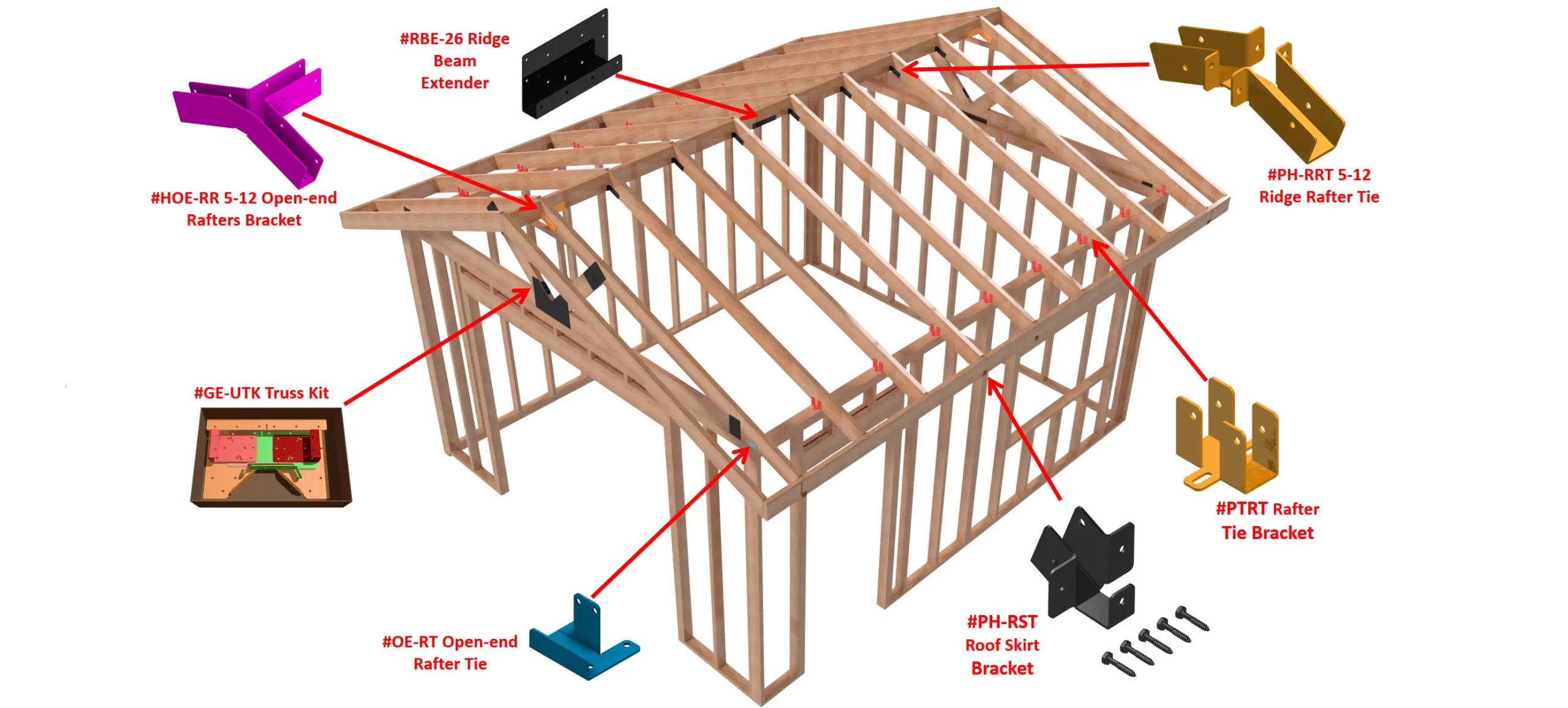 #RBE-26 Ridge Beam Extender

#HOE-RR 5-12 Open-end Rafters Bracket

#PH-RRT 5-12 Ridge Rafter Tie

#GE-UTK Truss Kit

#PTRT Rafter Tie Bracket

#OE-RT Open-end Rafter Tie

#PH-RST Roof Skirt Bracket