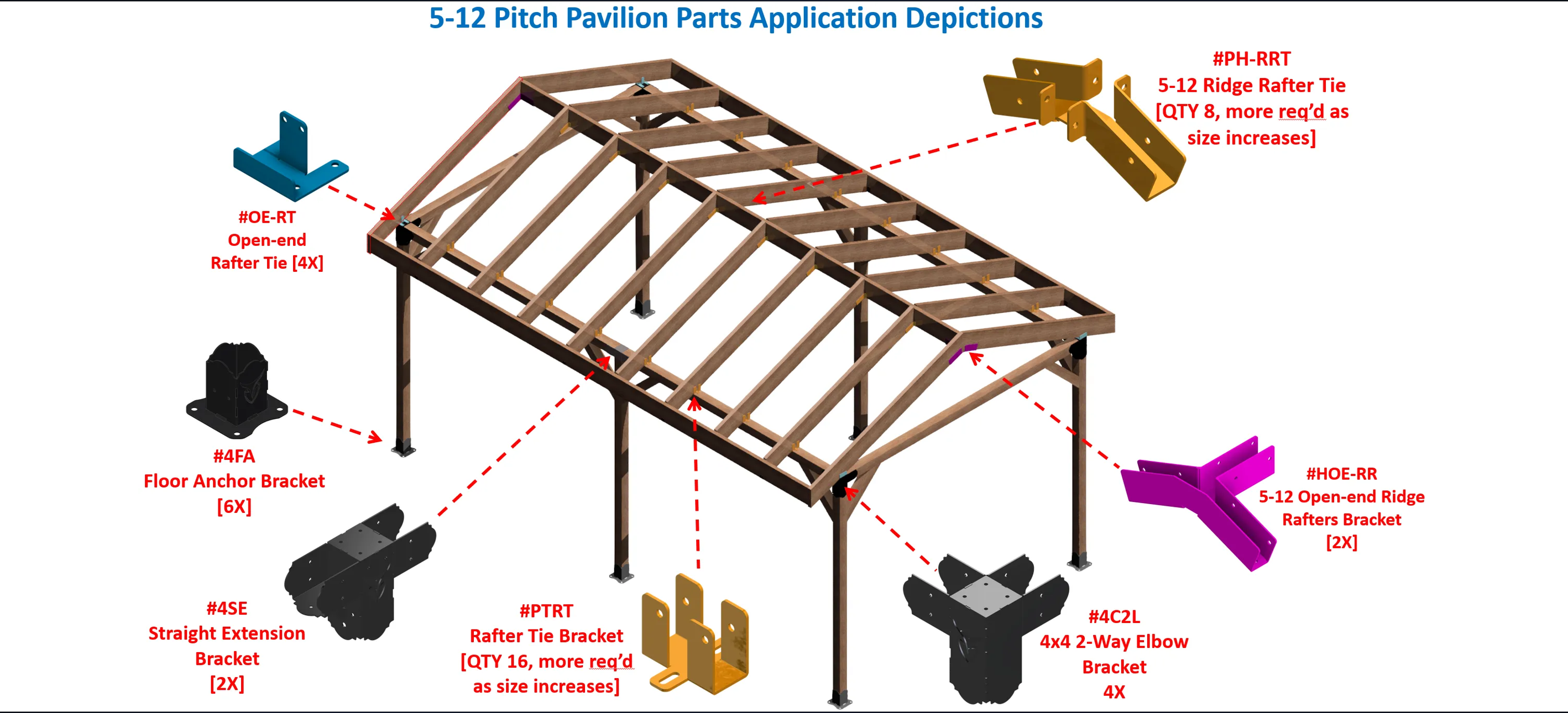 5-12 Pitch Pavilion Parts Application Depictions

#PH-RRT
5-12 Ridge Rafter Tie
[QTY 8, more req'd as size increases]

#OE-RT
Open-end
Rafter Tie [4X]

#4FA
Floor Anchor Bracket
[6X]

#HOE-RR
5-12 Open-end Ridge
Rafters Bracket
[2X]

#4SE
Straight Extension
Bracket
[2X]

#PTRT
Rafter Tie Bracket
[QTY 16, more req'd as size increases]

#4C2L
4x4 2-Way Elbow
Bracket
4X